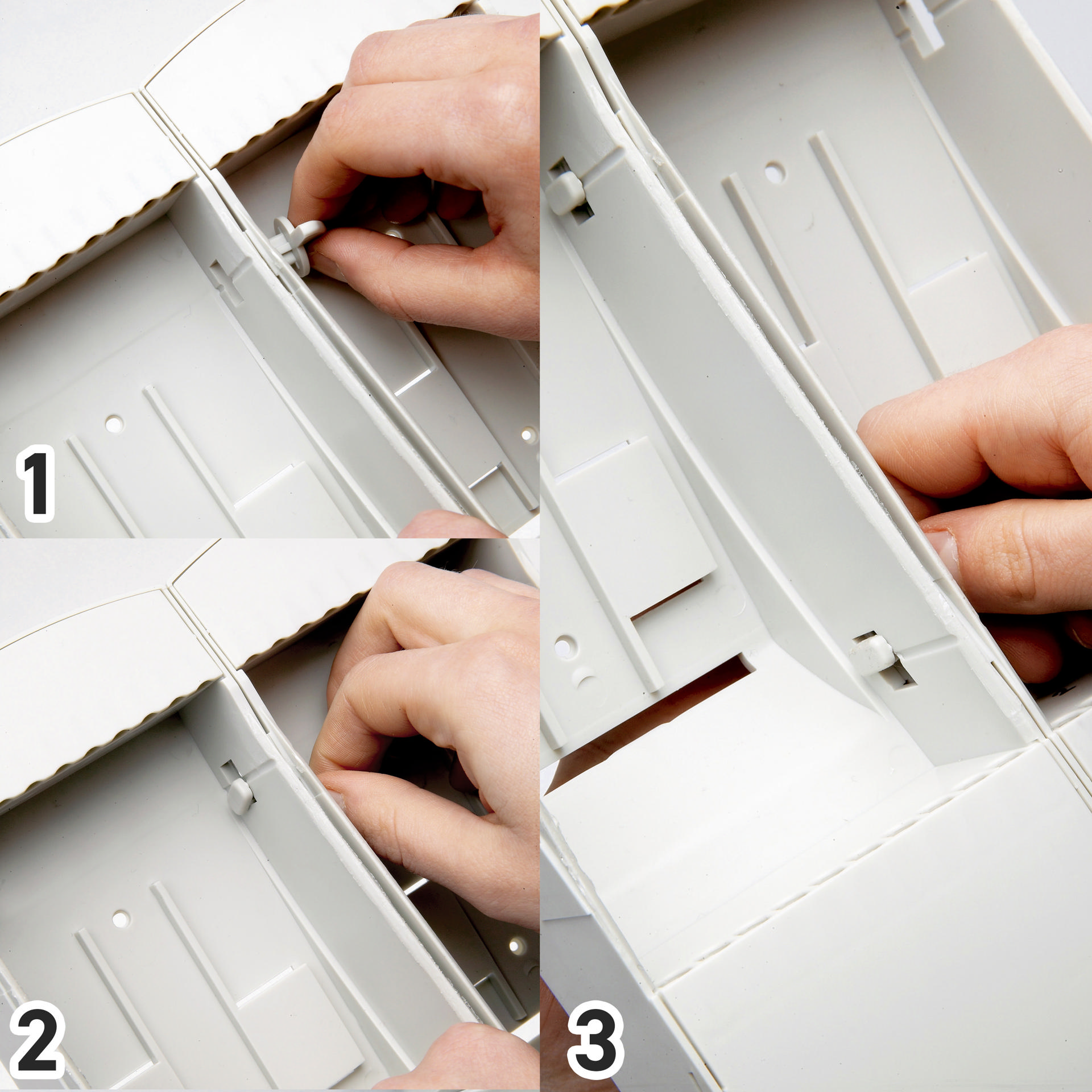 1

2

3